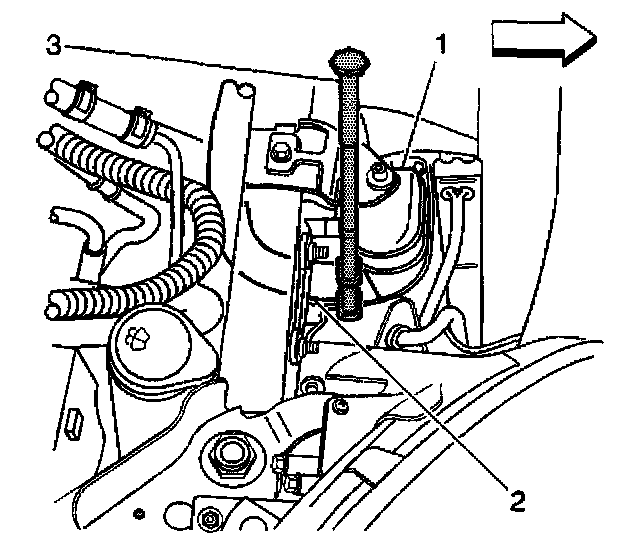 3
1
2