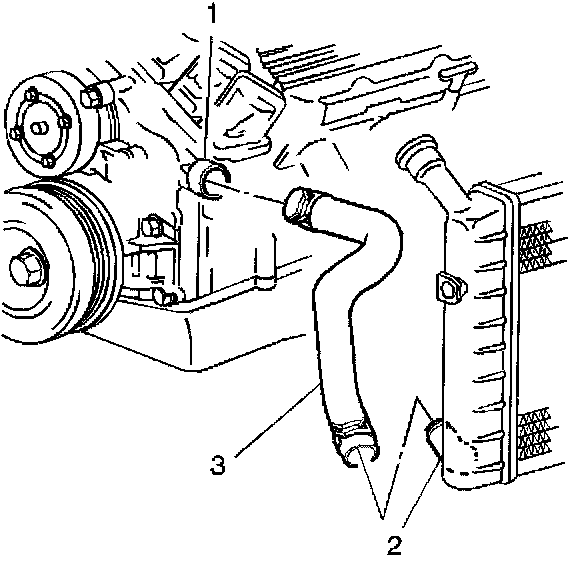 1
3
2