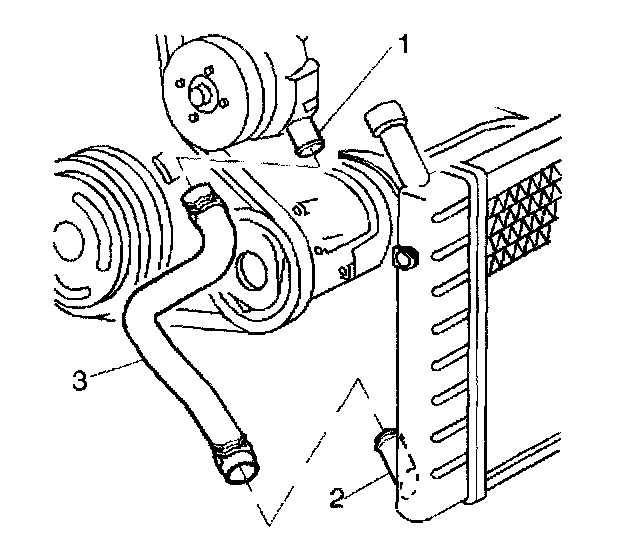 1
3
2