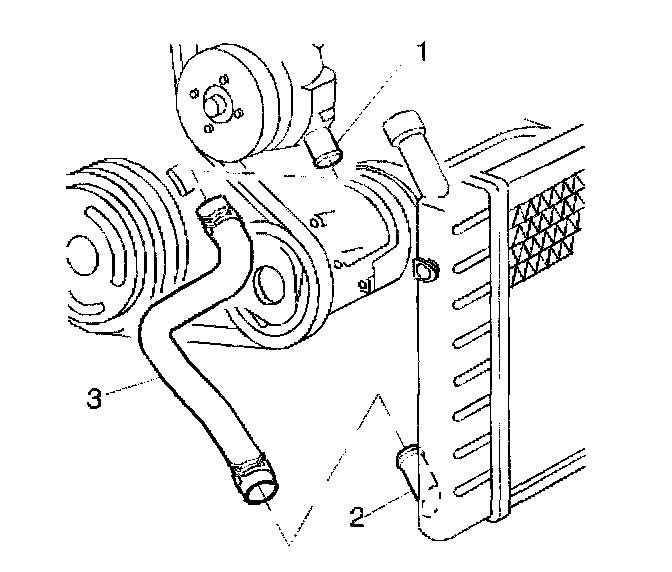 1
3
2