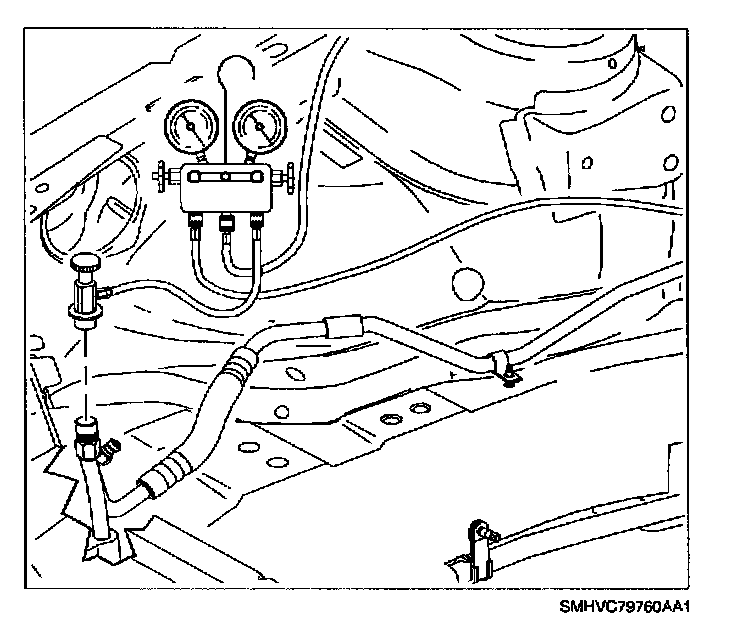 SMHVC79760AA1