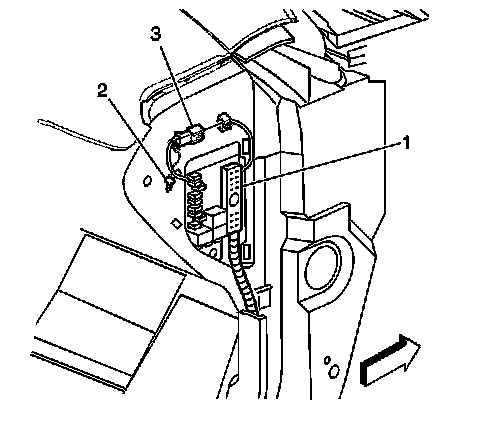 3
2
1