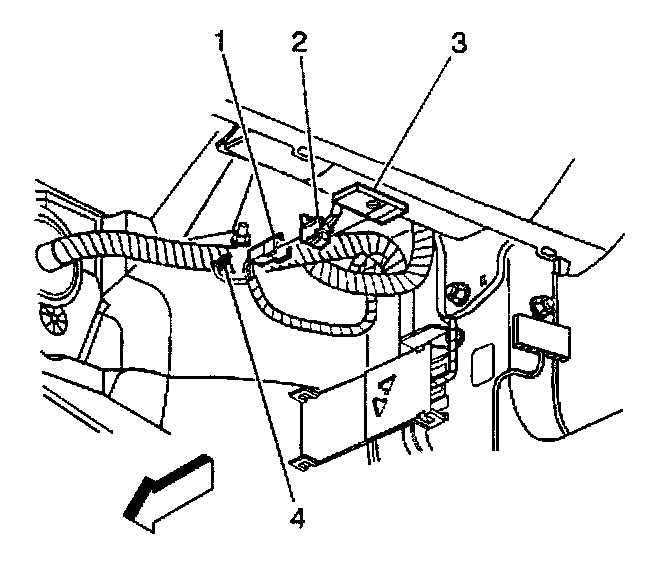 1
2
3
4