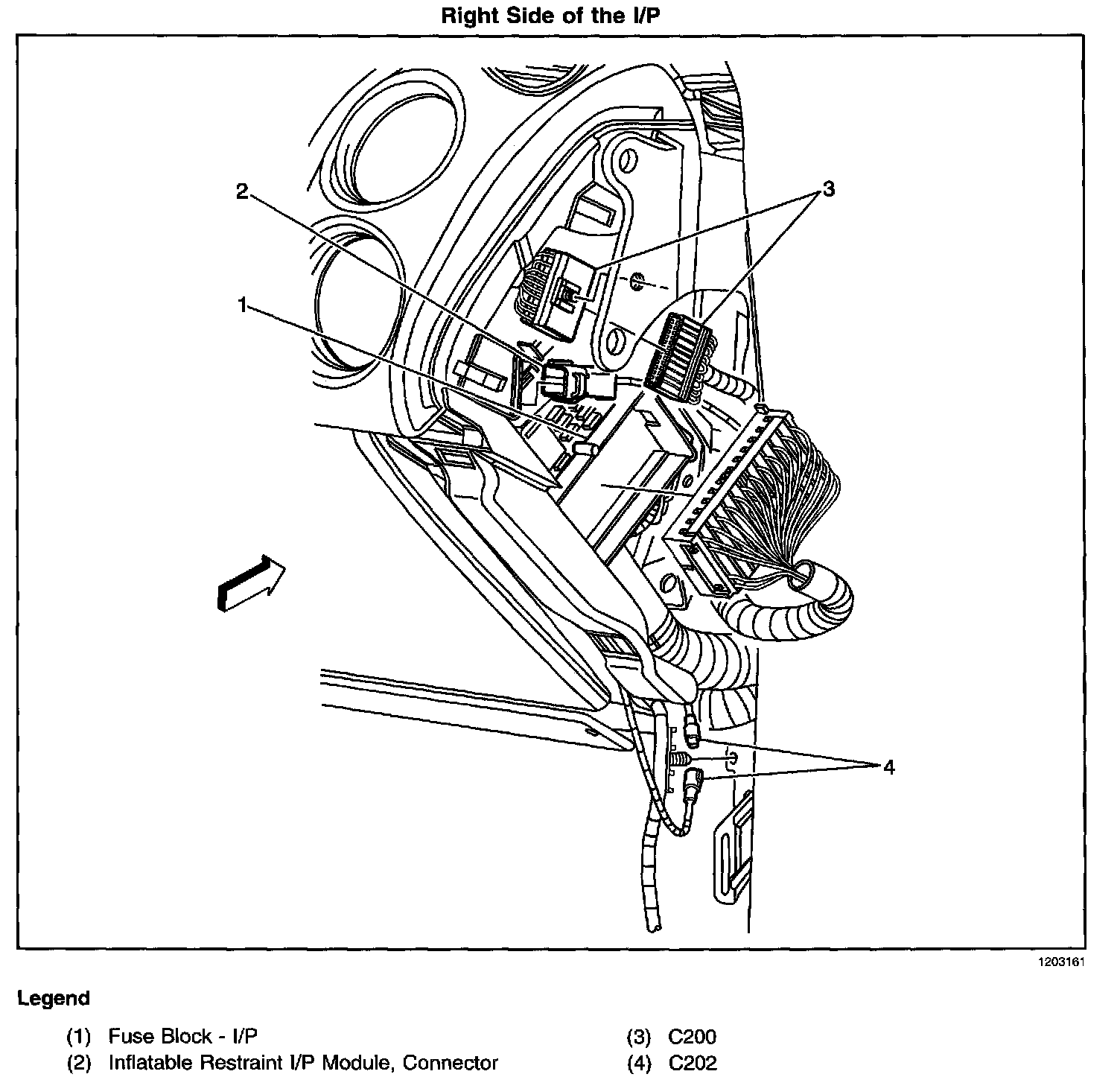 Right Side of the I/P

2

3

1

4

1203161

Legend

(1) Fuse Block - I/P
(2) Inflatable Restraint I/P Module, Connector

(3) C200
(4) C202