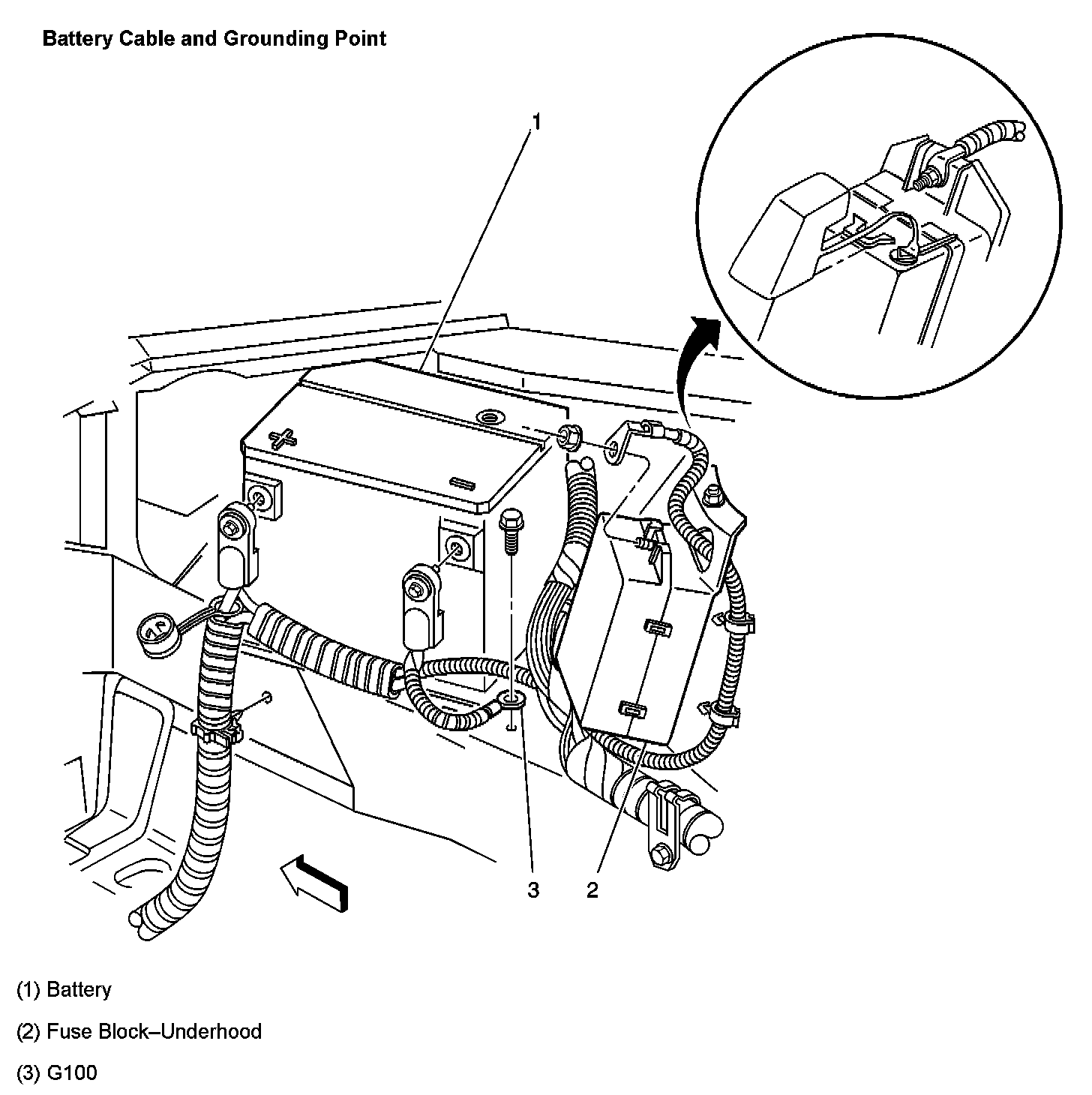 Battery Cable and Grounding Point

1

3

2

(1) Battery

(2) Fuse Block–Underhood

(3) G100