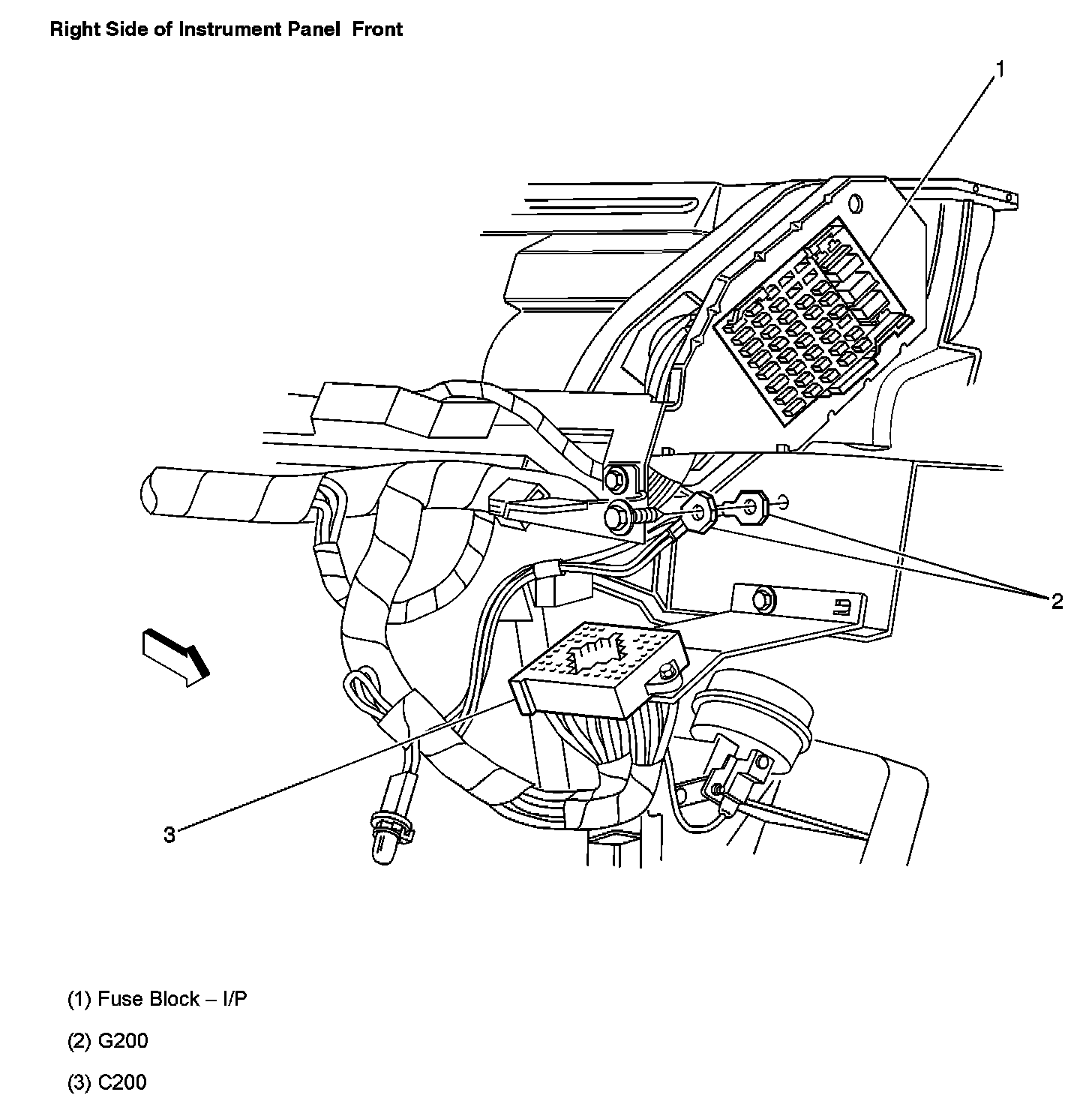 Right Side of Instrument Panel  Front

1

2

3

(1) Fuse Block – I/P

(2) G200

(3) C200