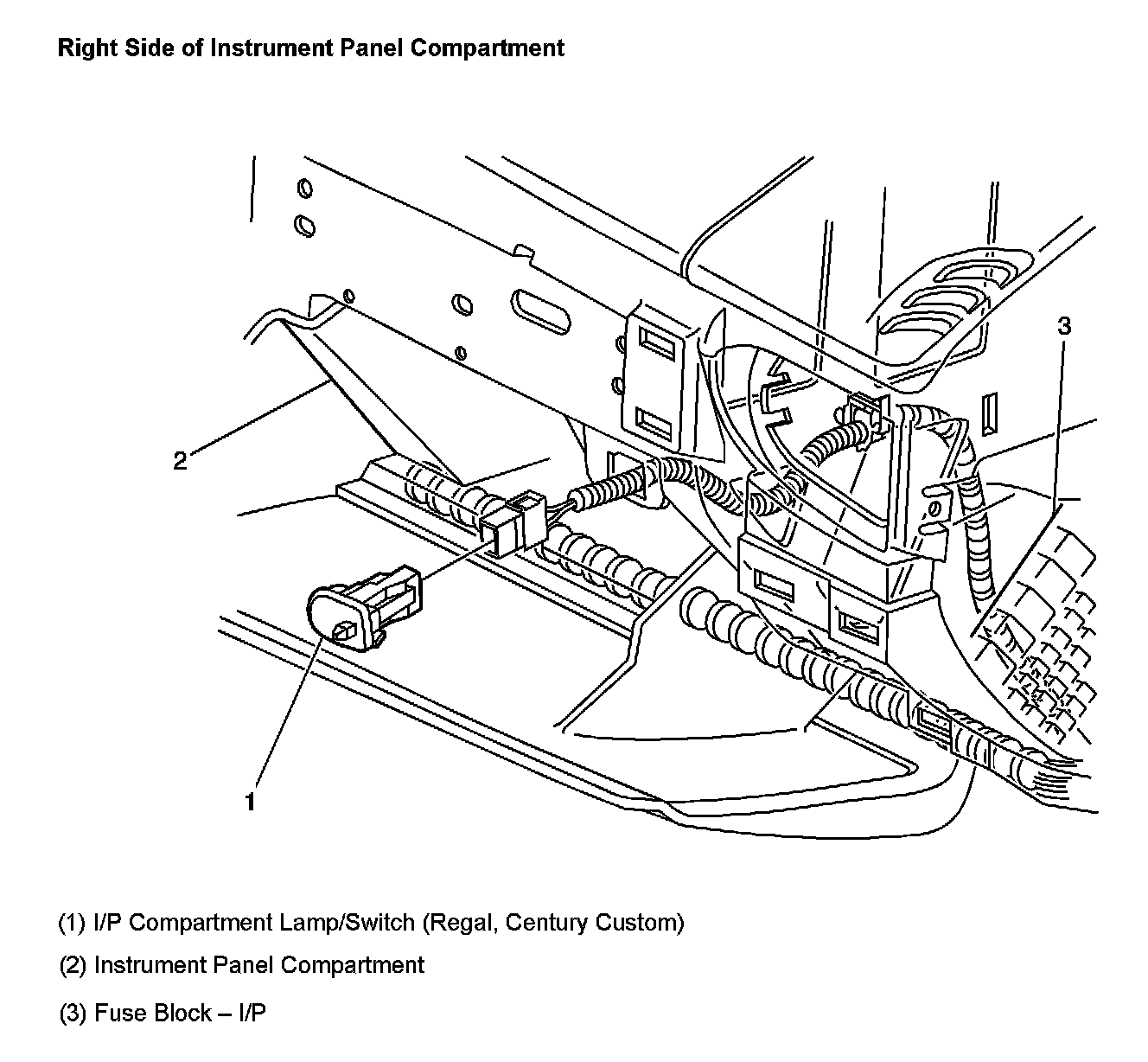 Right Side of Instrument Panel Compartment

3

2

1

(1) I/P Compartment Lamp/Switch (Regal, Century Custom)

(2) Instrument Panel Compartment

(3) Fuse Block – I/P