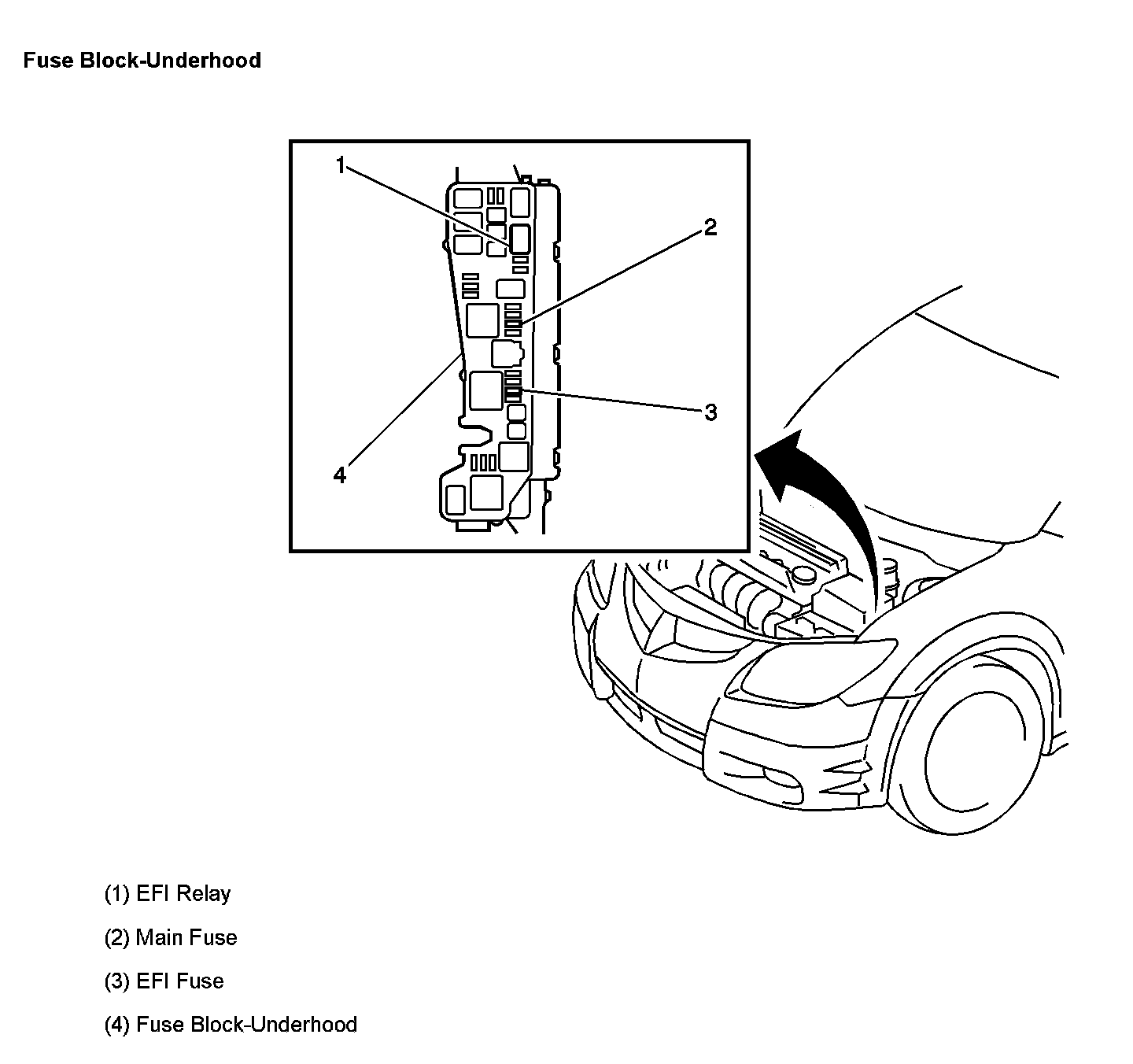 Fuse Block-Underhood

1

2

3

4

(1) EFI Relay

(2) Main Fuse

(3) EFI Fuse

(4) Fuse Block-Underhood