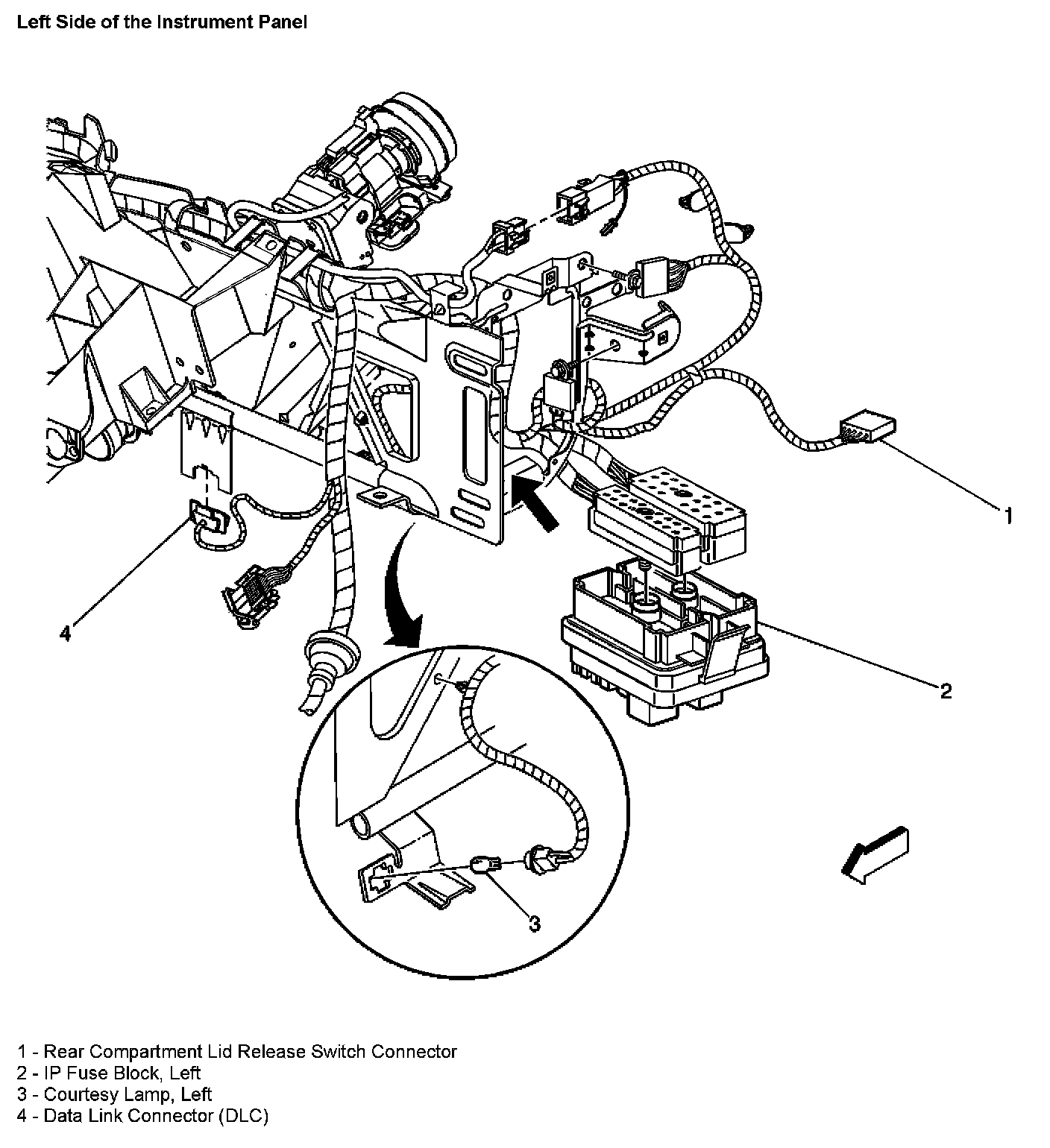 Left Side of the Instrument Panel

1

4

2

3

1 - Rear Compartment Lid Release Switch Connector
2 - IP Fuse Block, Left
3 - Courtesy Lamp, Left
4 - Data Link Connector (DLC)