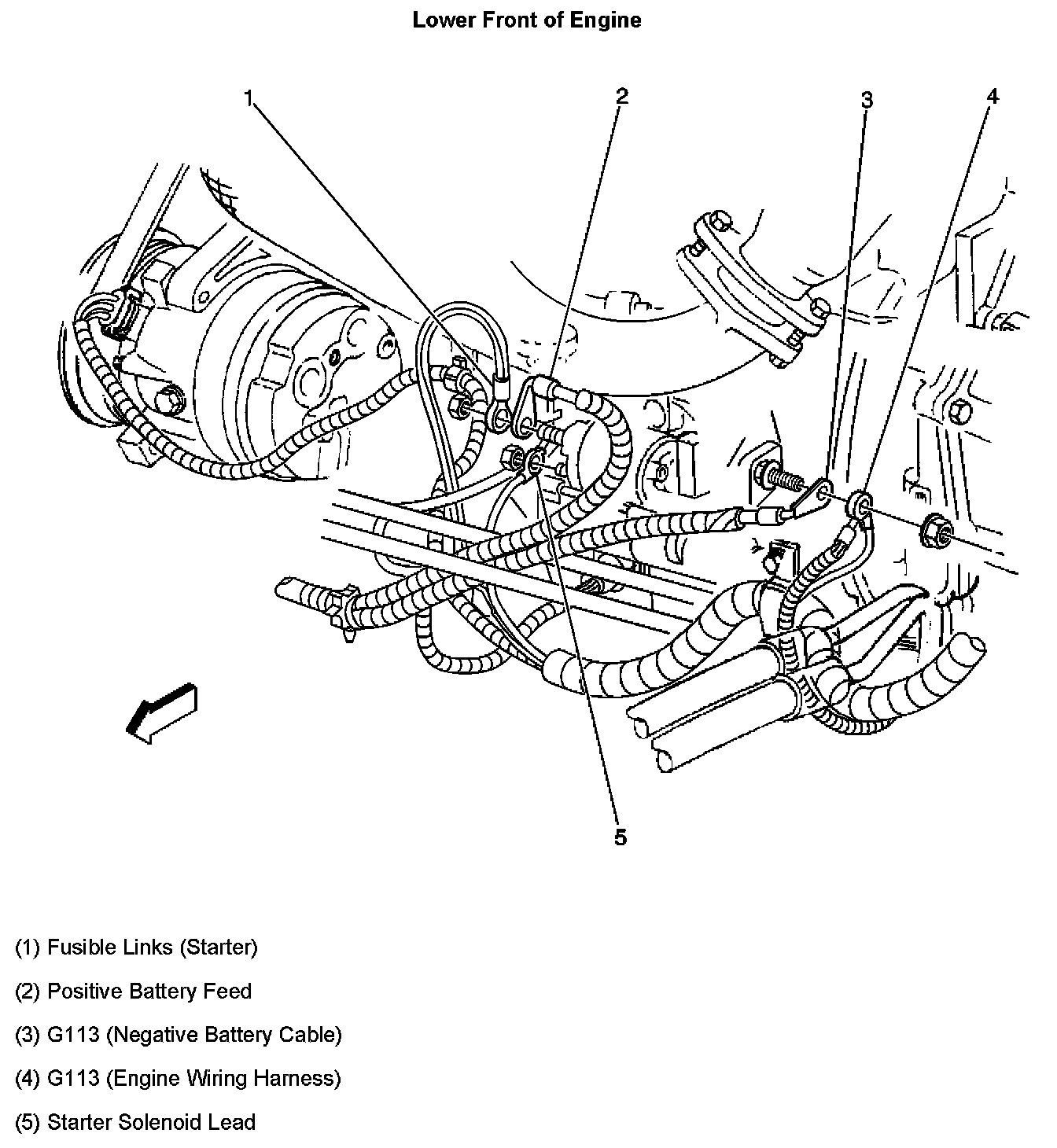 Lower Front of Engine

1

2

3

4

5

(1) Fusible Links (Starter)

(2) Positive Battery Feed

(3) G113 (Negative Battery Cable)

(4) G113 (Engine Wiring Harness)

(5) Starter Solenoid Lead