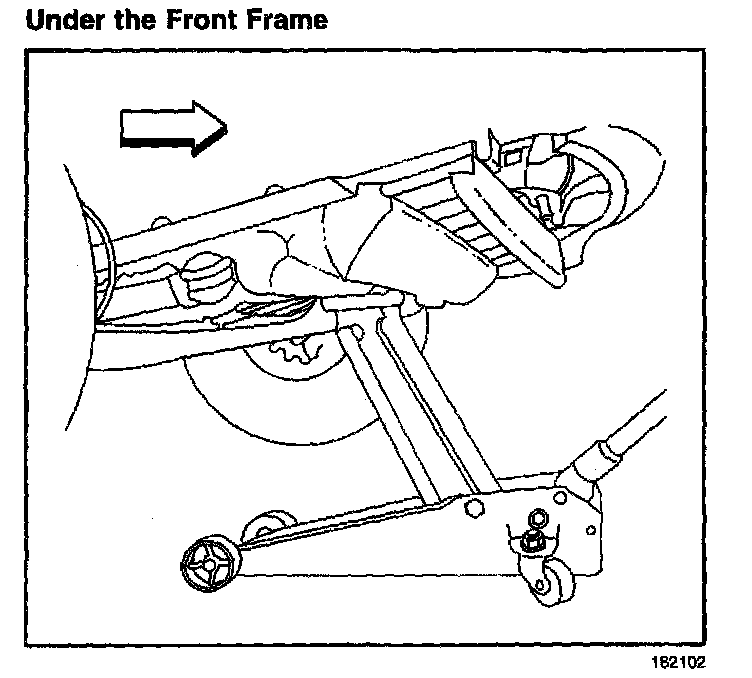 Under the Front Frame

182102