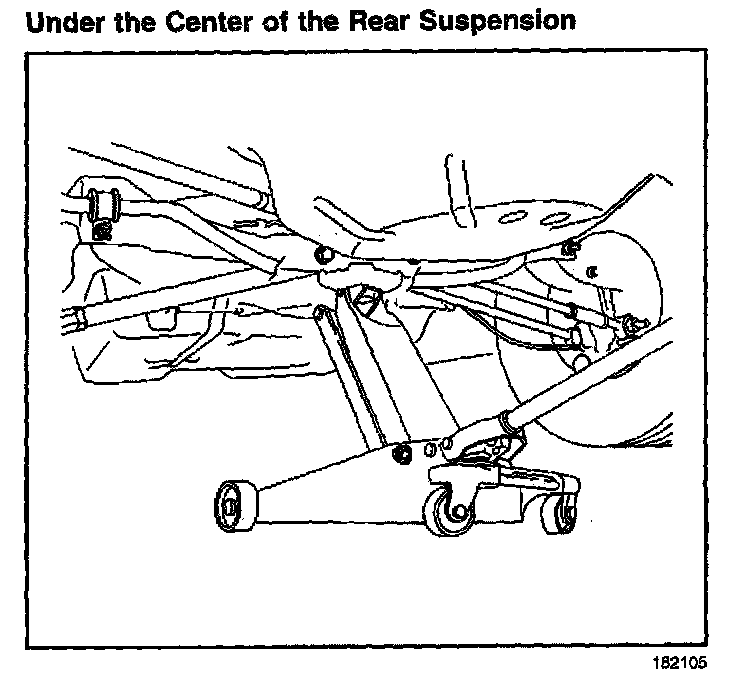 Under the Center of the Rear Suspension

182105