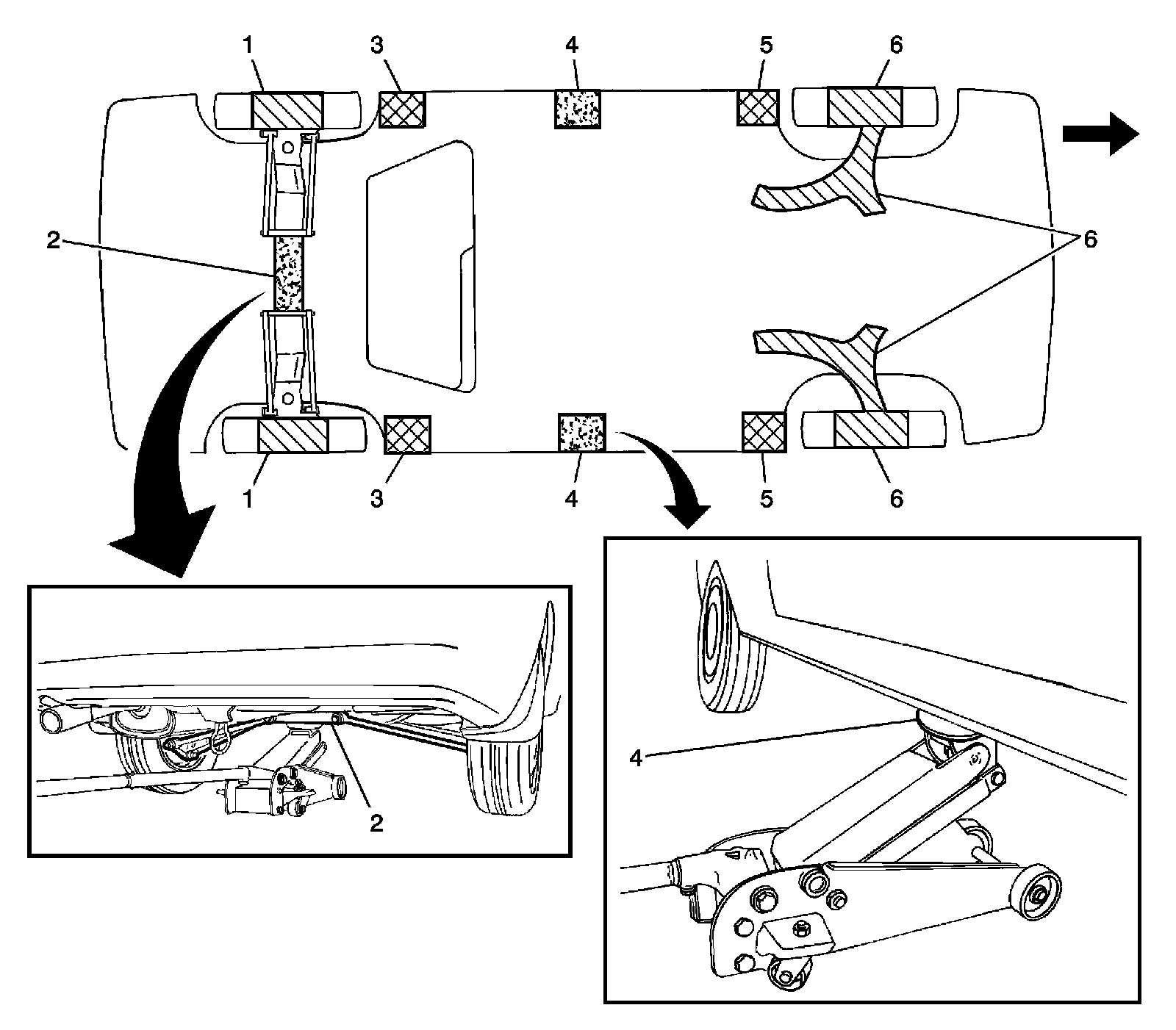 1
3
4
5
6
2
6
1
3
4
5
6
2
4