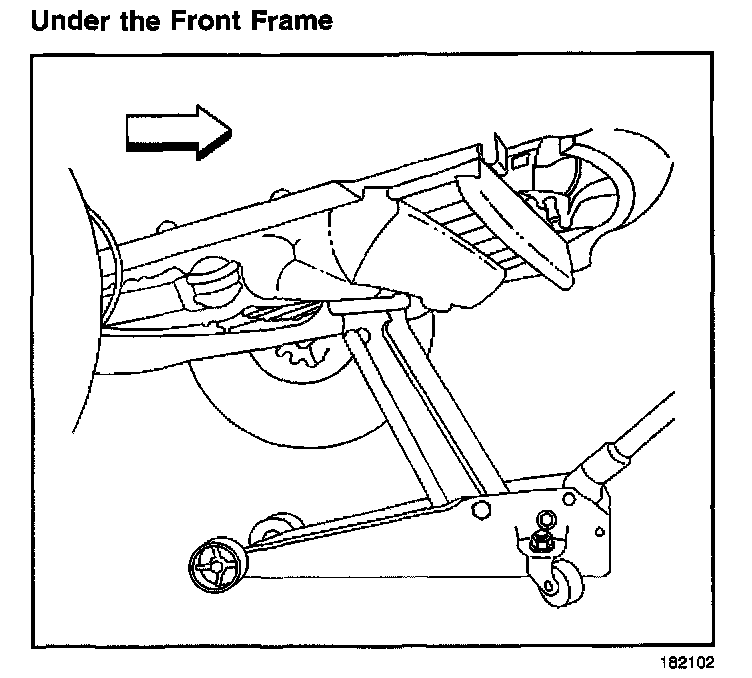 Under the Front Frame

182102