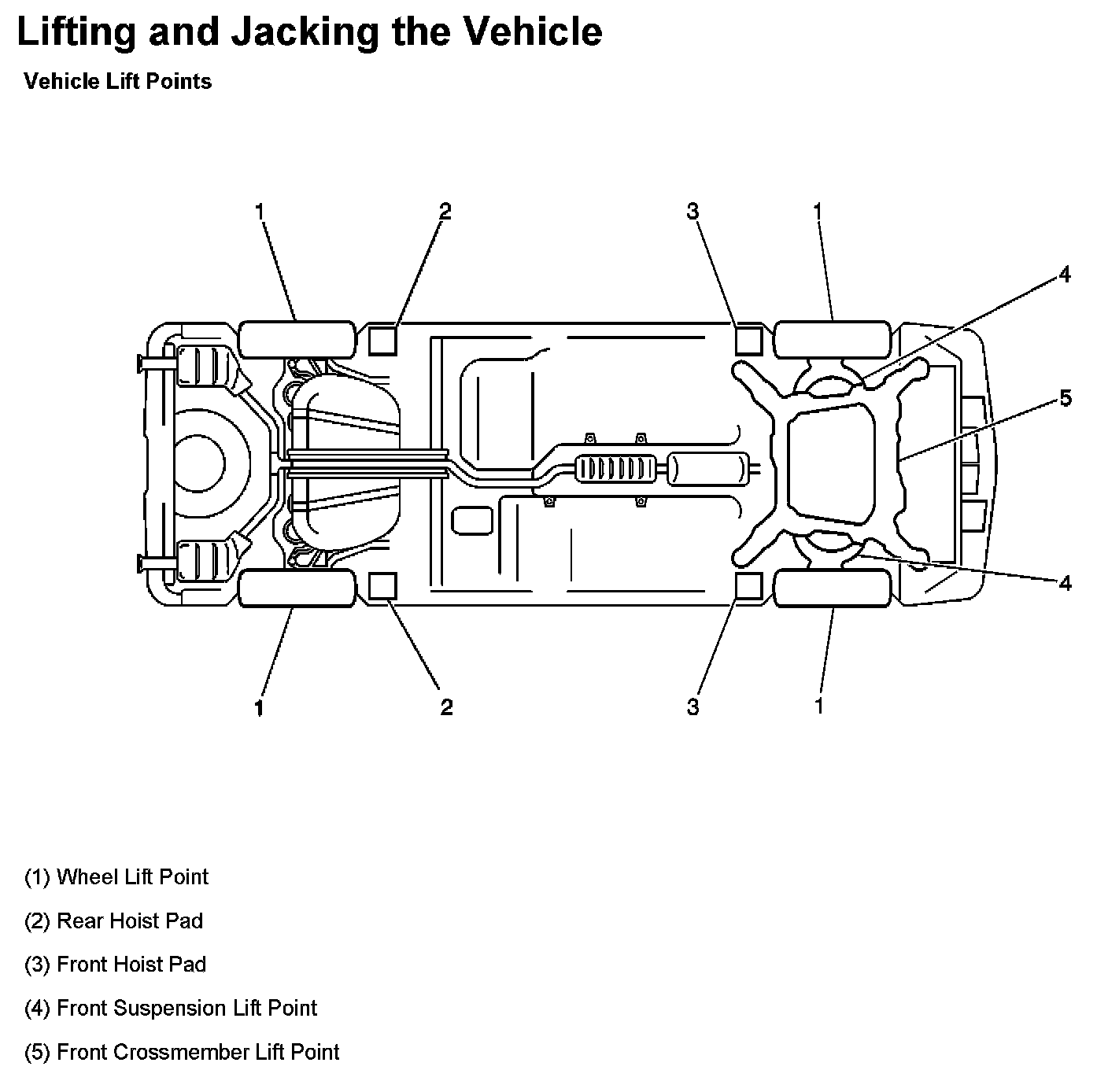 Lifting and Jacking the Vehicle

Vehicle Lift Points

1 2 3 1 4 5 4 1 2 3 1

(1) Wheel Lift Point

(2) Rear Hoist Pad

(3) Front Hoist Pad

(4) Front Suspension Lift Point

(5) Front Crossmember Lift Point