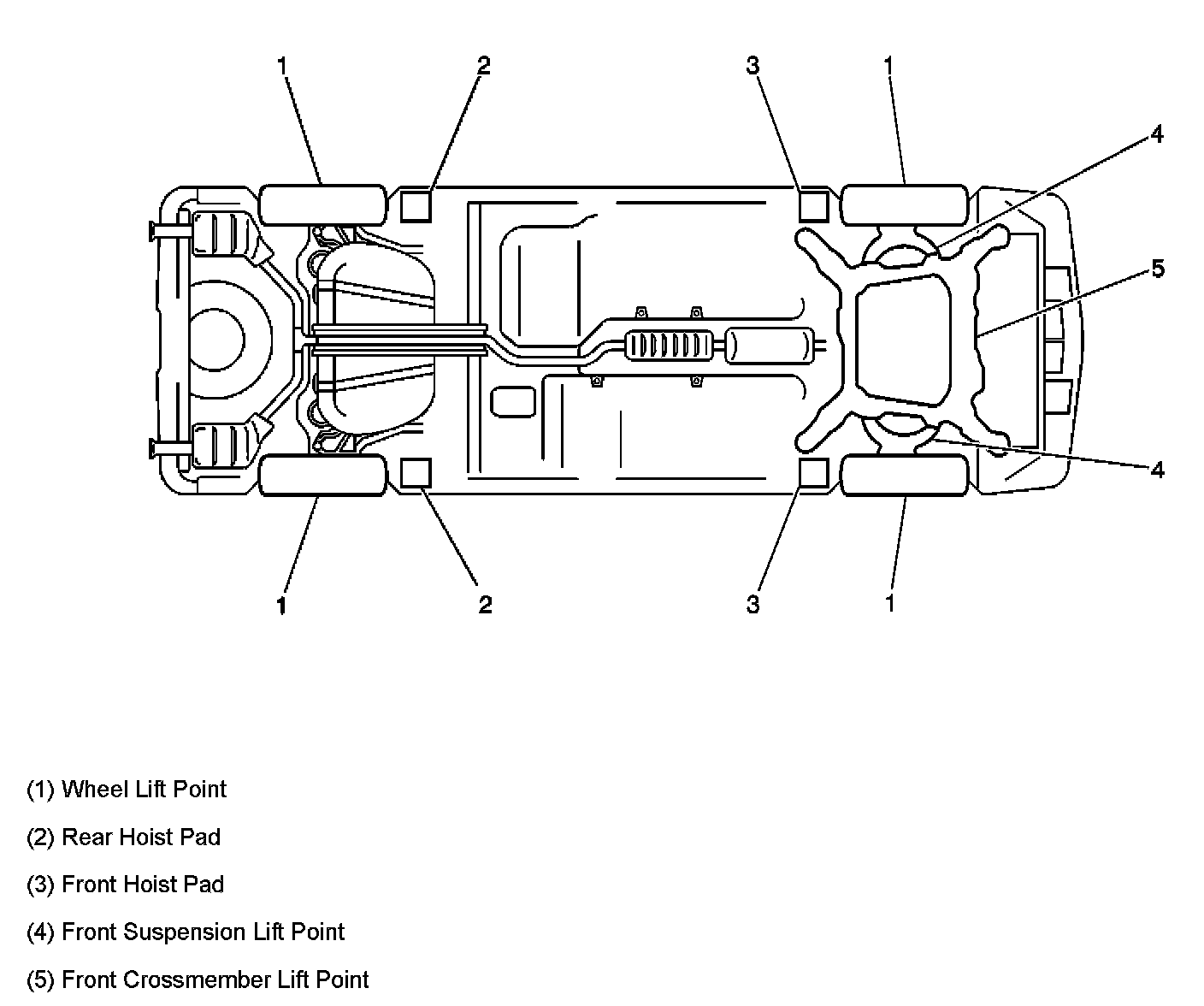 1
2
3
1
4
5
4
1
2
3
1

(1) Wheel Lift Point

(2) Rear Hoist Pad

(3) Front Hoist Pad

(4) Front Suspension Lift Point

(5) Front Crossmember Lift Point