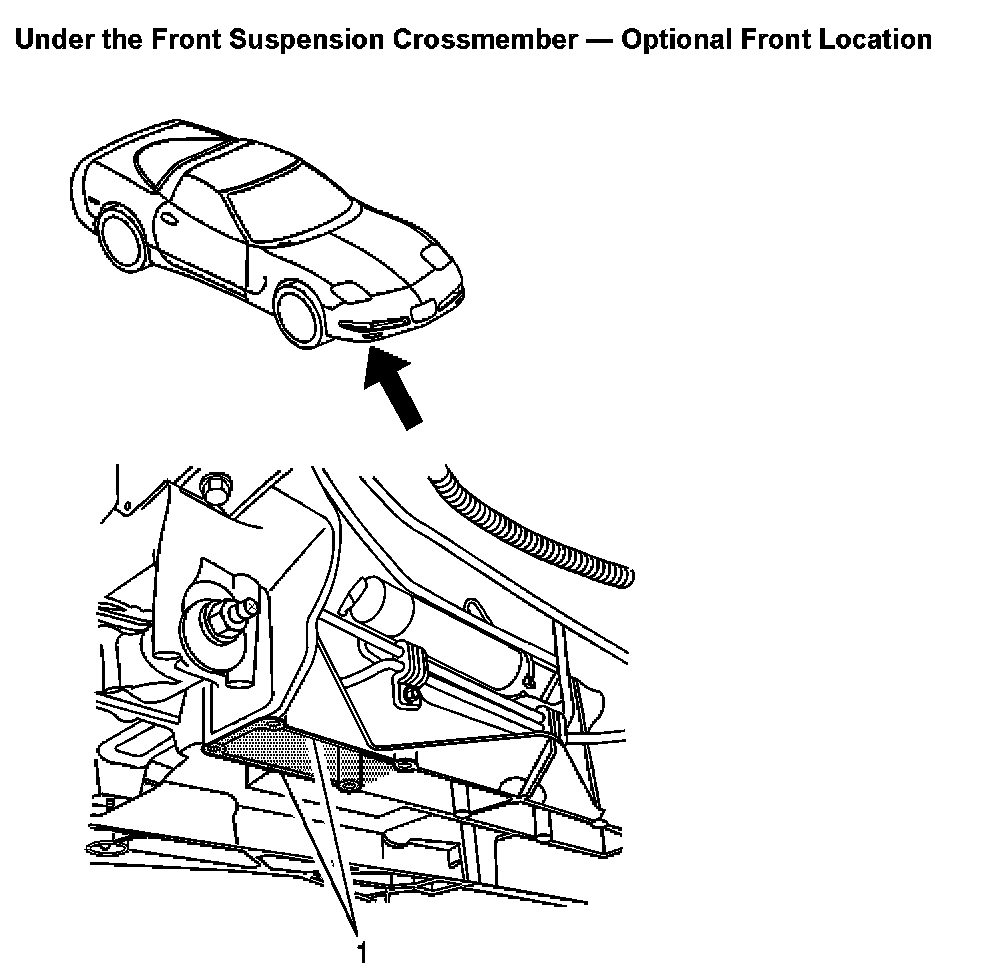 Under the Front Suspension Crossmember — Optional Front Location

1