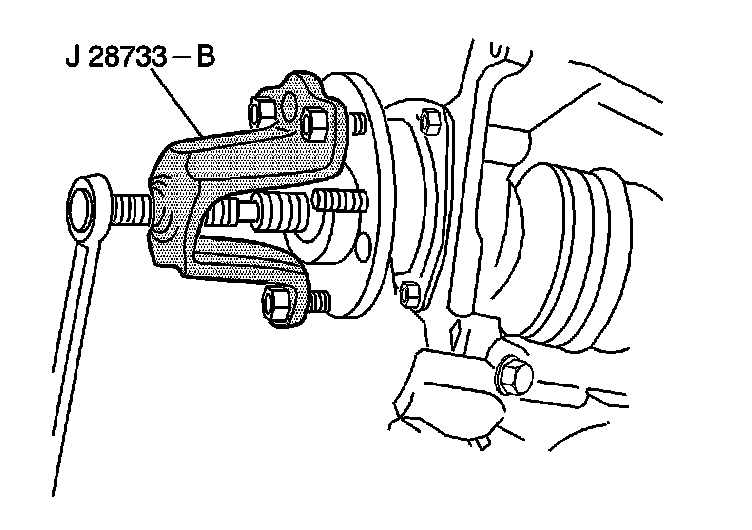 J 28733 – B