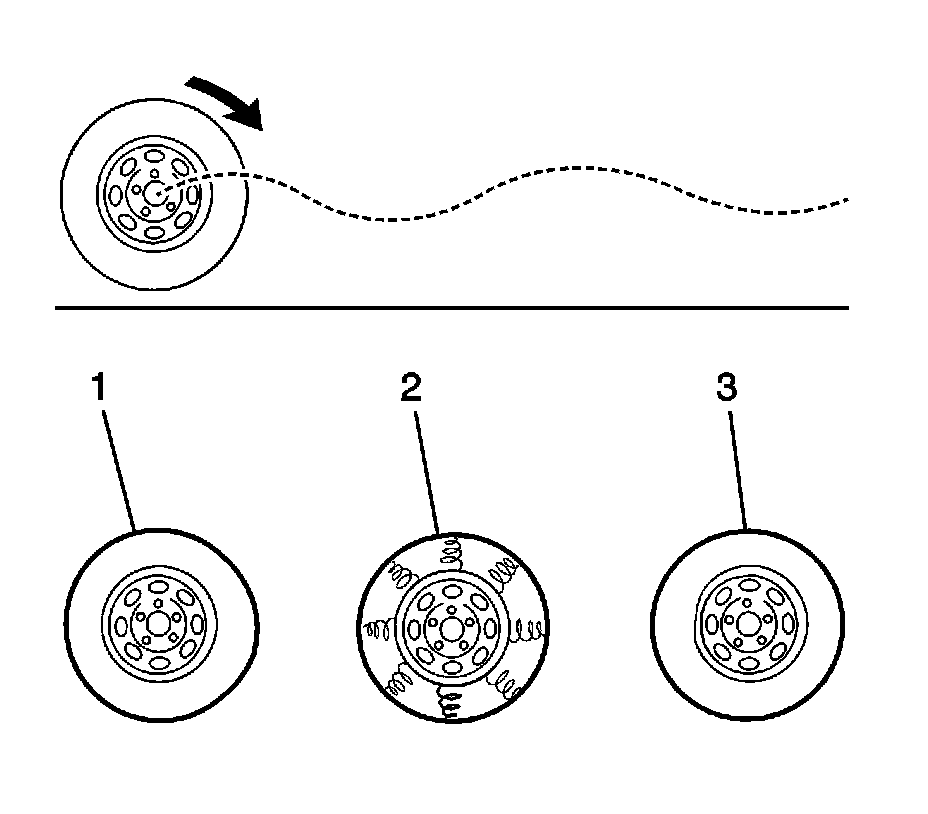 1
2
3