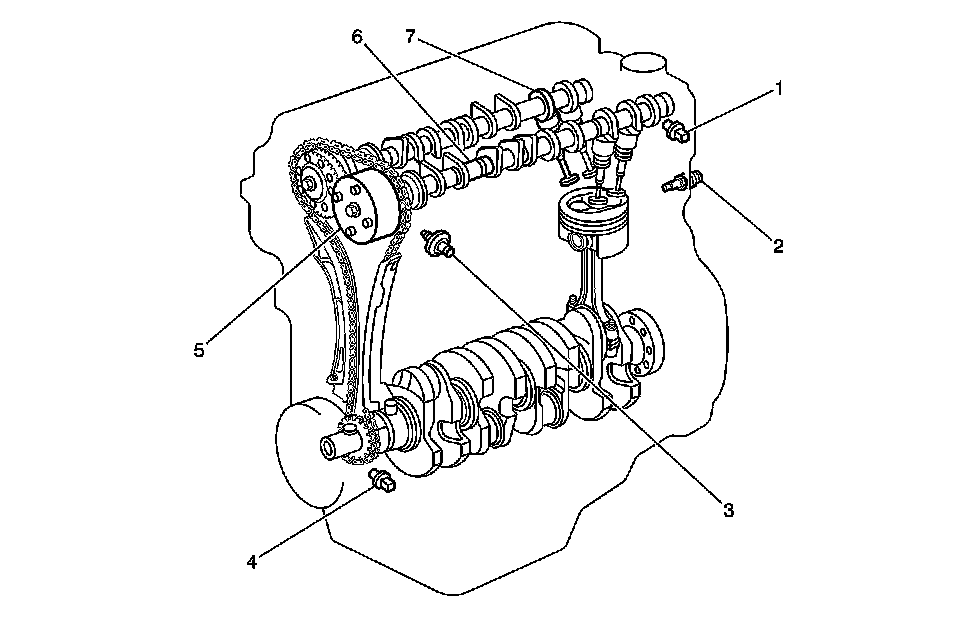 6
7
1
2
5
3
4