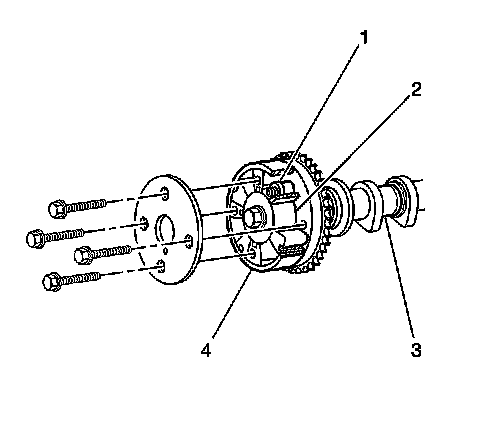 1
2
4
3