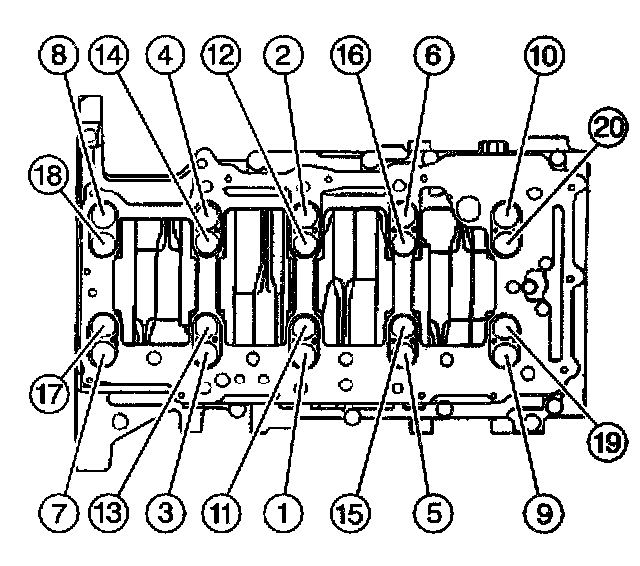 8
14
4
12
2
16
6
10
18
20
17
19
7
13
3
11
1
15
5
9