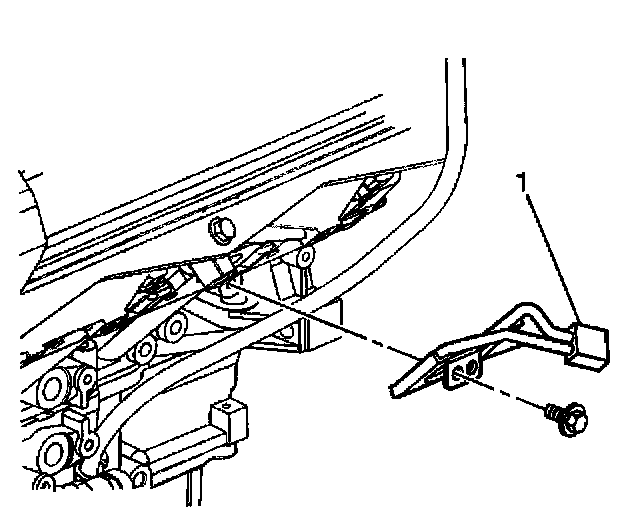 1