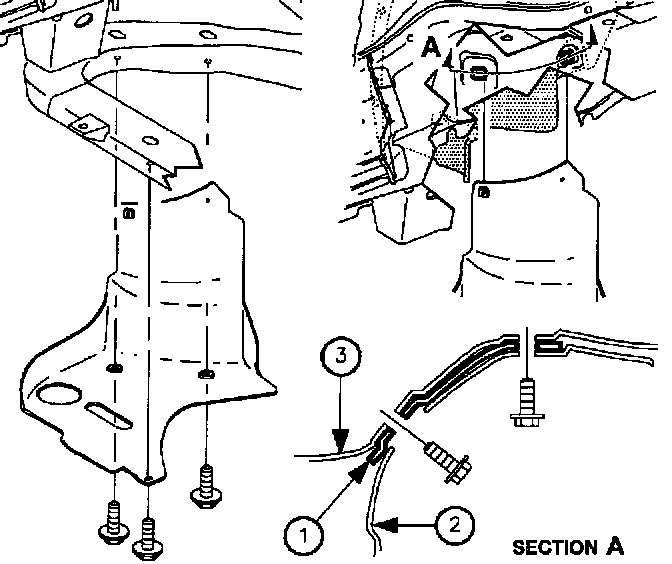 A

3

1

2

SECTION A