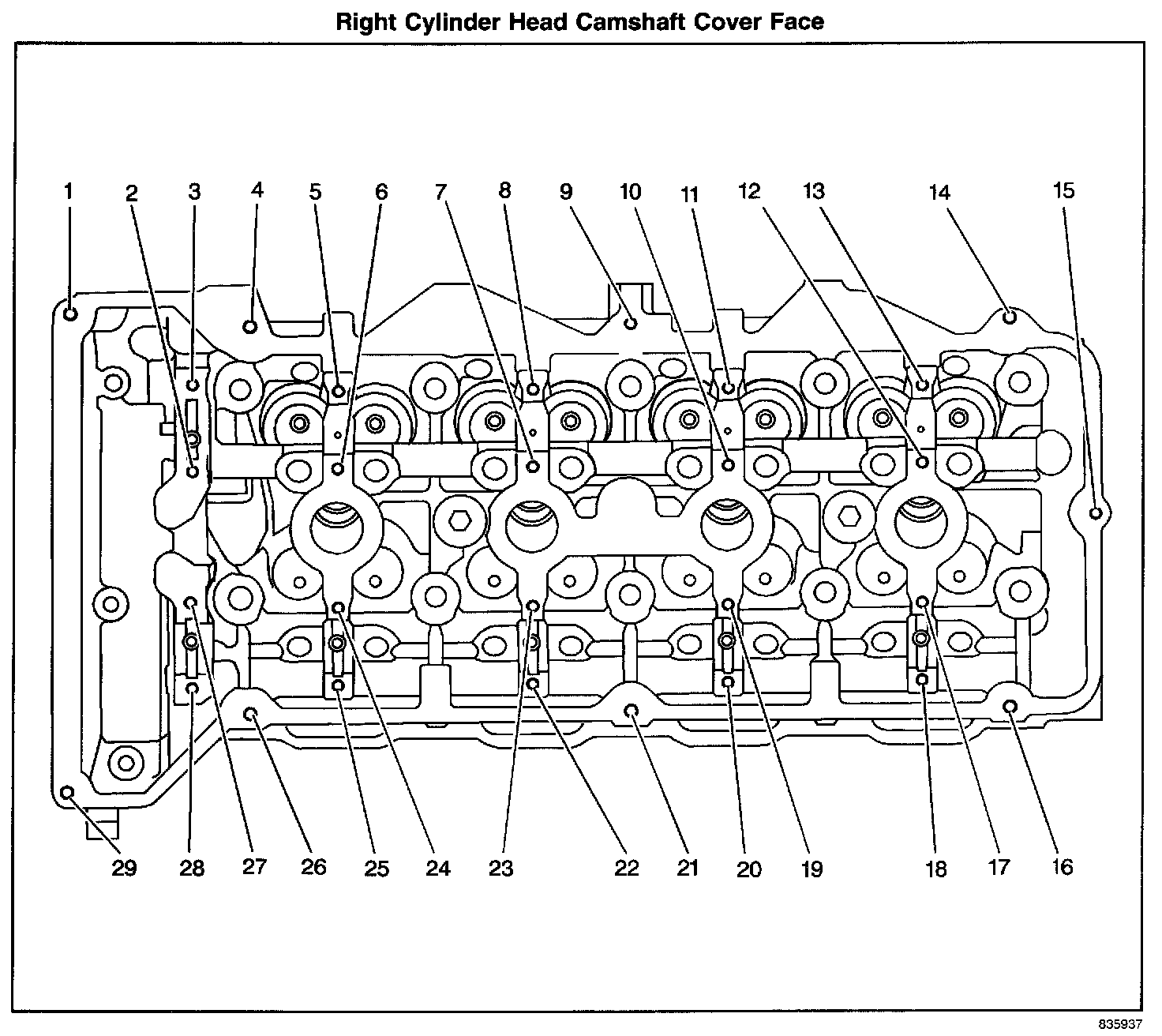 Right Cylinder Head Camshaft Cover Face

1 2 3 4 5 6 7 8 9 10 11 12 13 14 15

29 28 27 26 25 24 23 22 21 20 19 18 17 16

835937