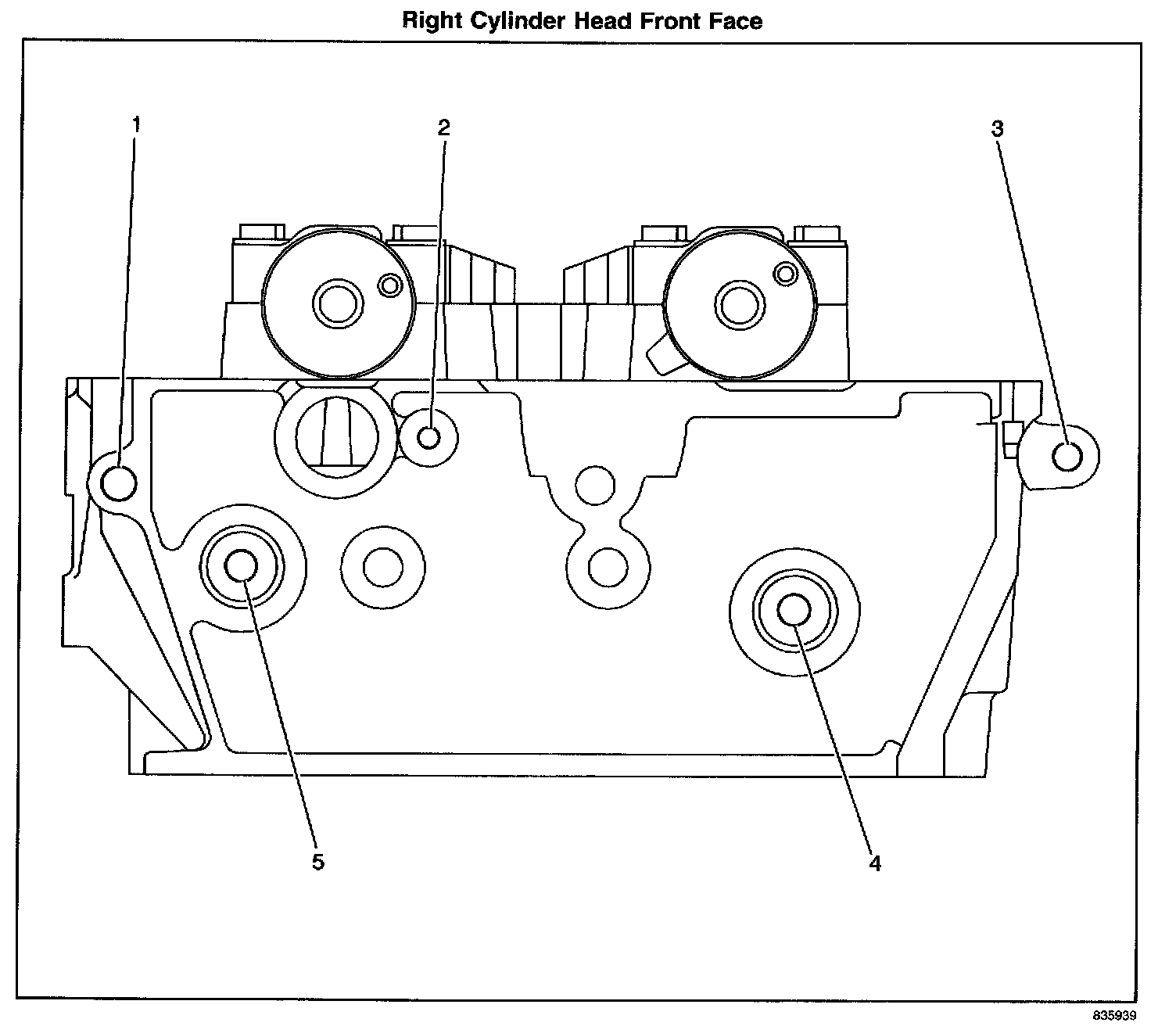 Right Cylinder Head Front Face

1
2
3
5
4

835939