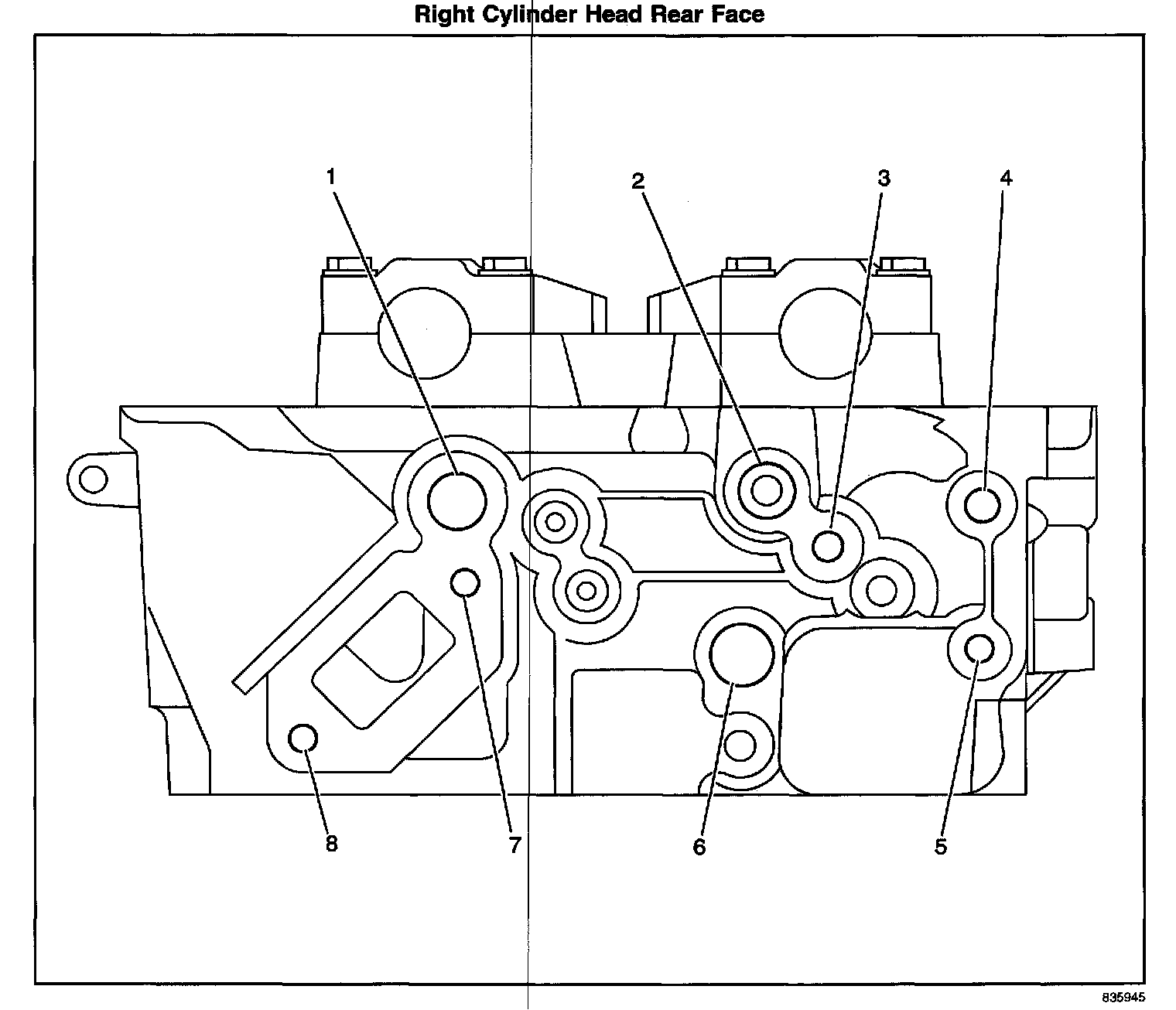 Right Cylinder Head Rear Face

1
2
3
4
8
7
6
5

835945