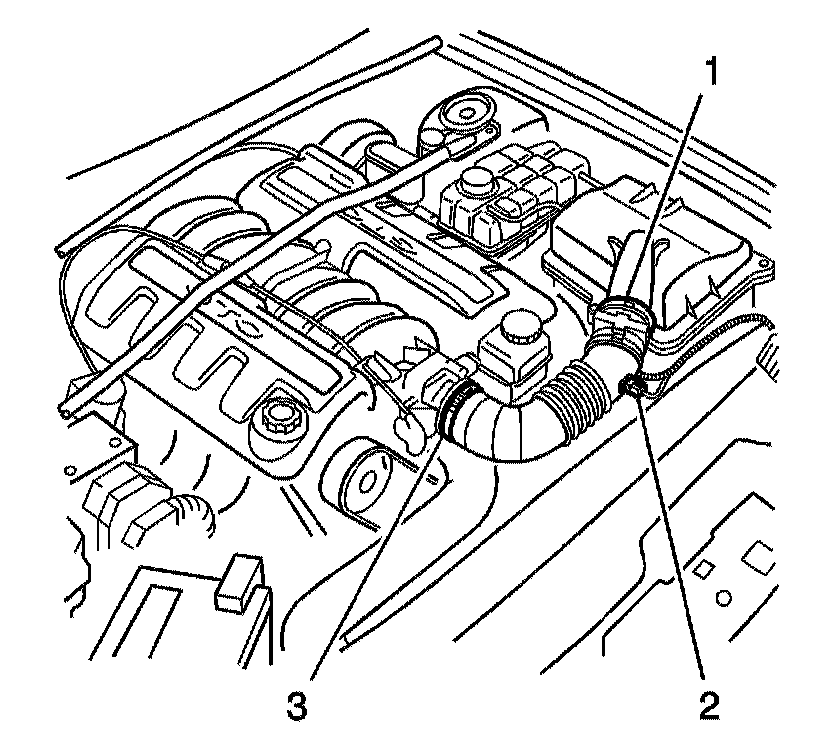 1
3
2