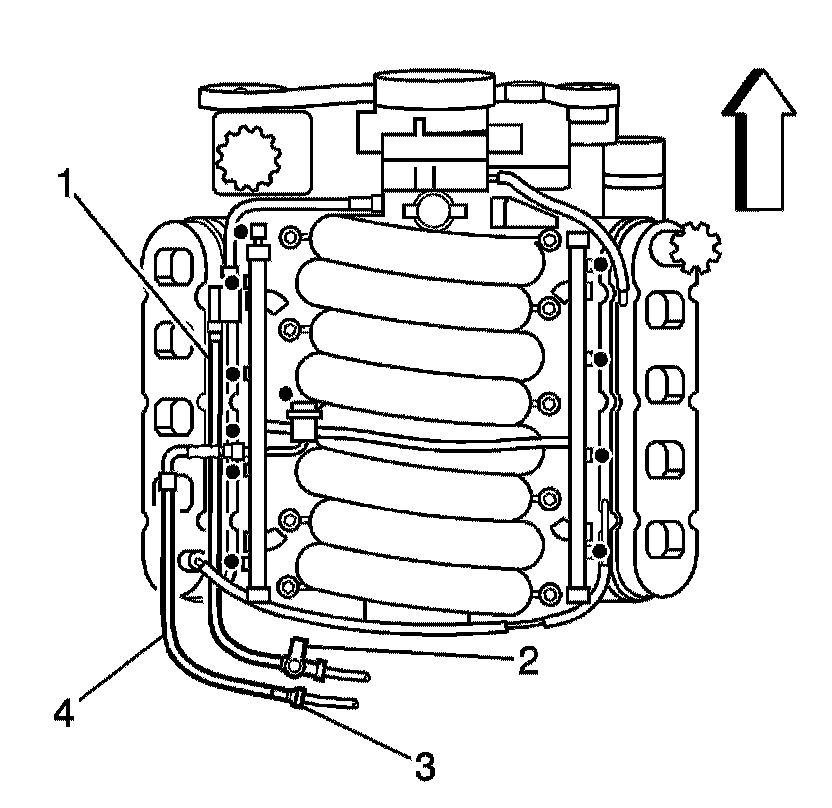 1
2
4
3