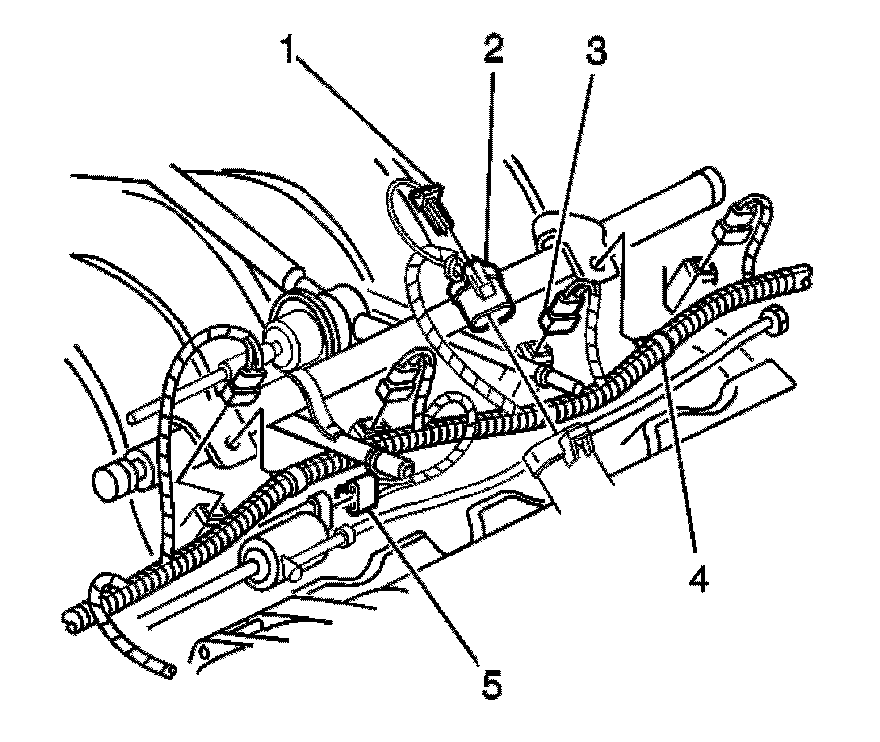 1
2
3
4
5