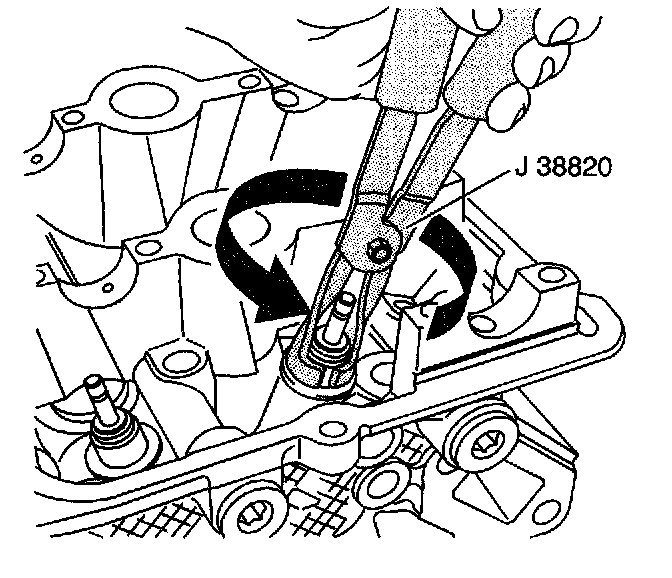 J 38820