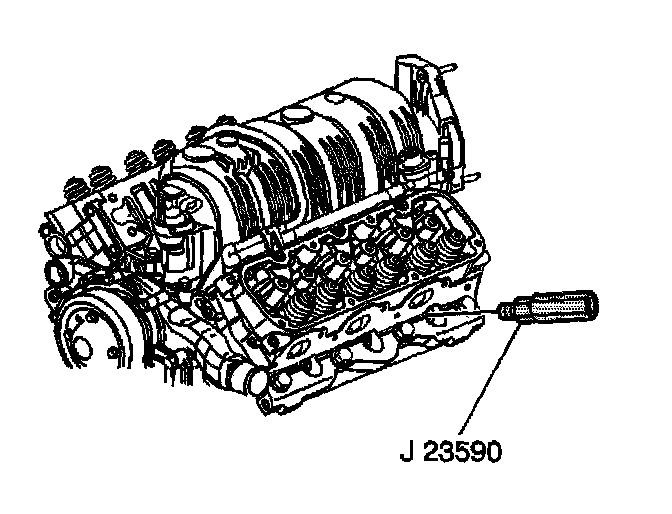 J 23590