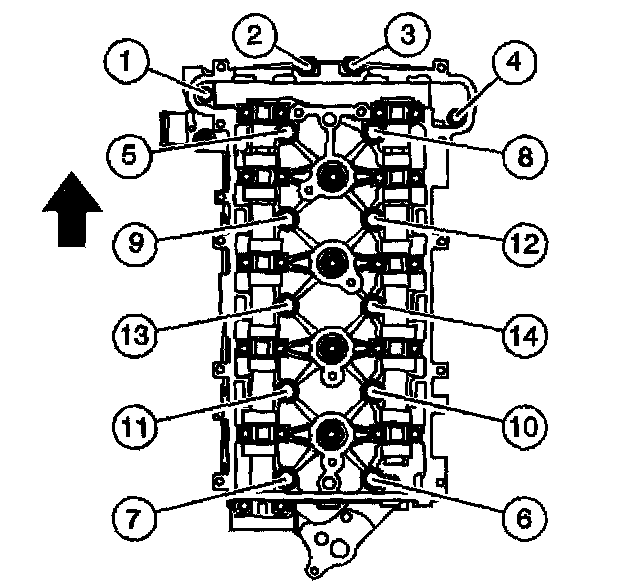 1
2
3
4
5
8
9
12
13
14
11
10
7
6