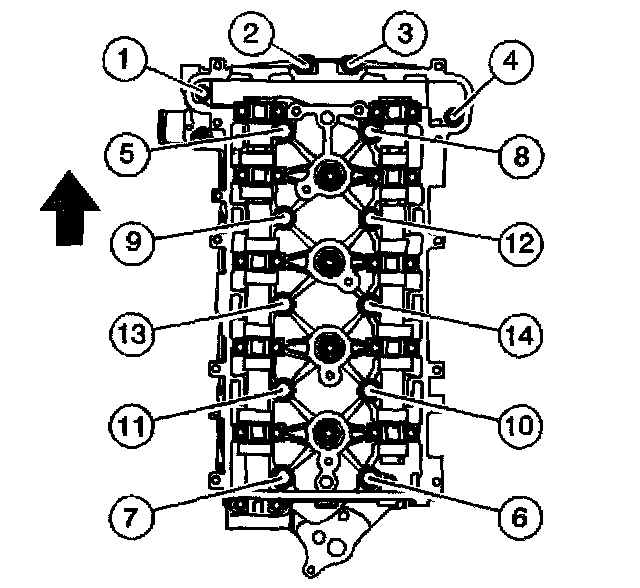 2
3
1
4
5
8
9
12
13
14
11
10
7
6