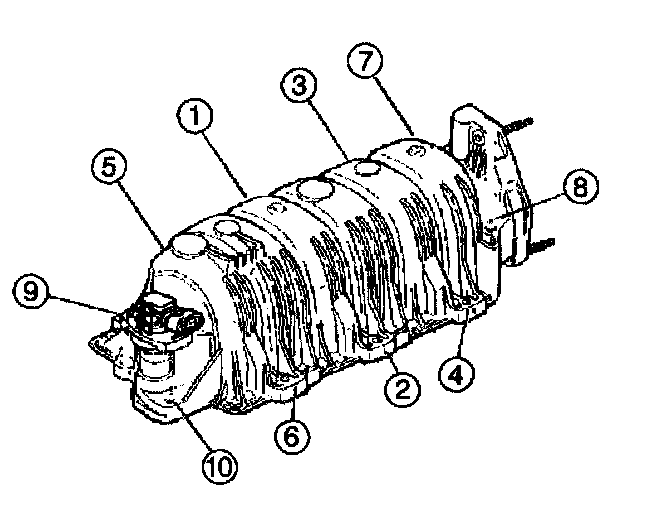 7
3
1
5
8
9
2
4
6
10