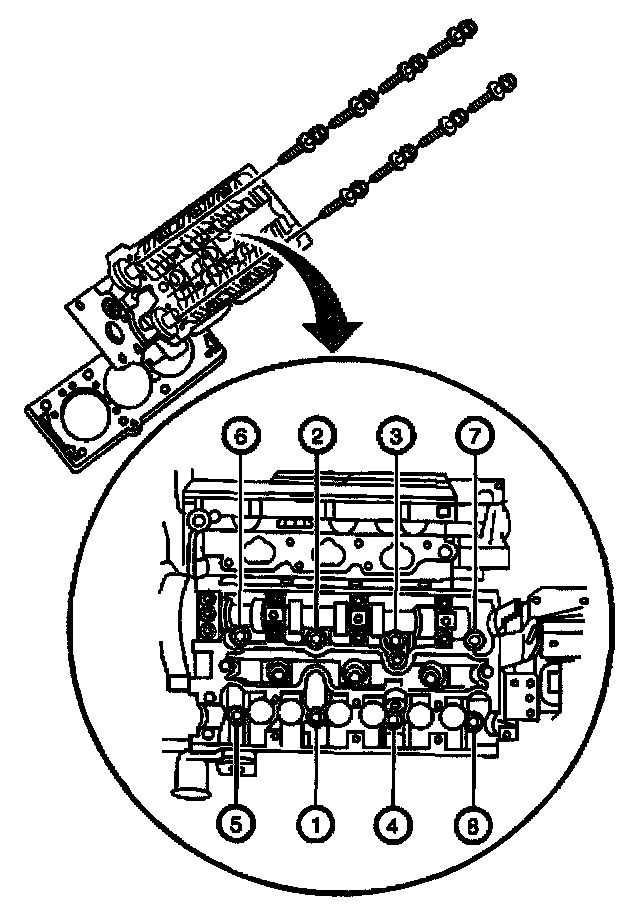 6 2 3 7

5 1 4 8