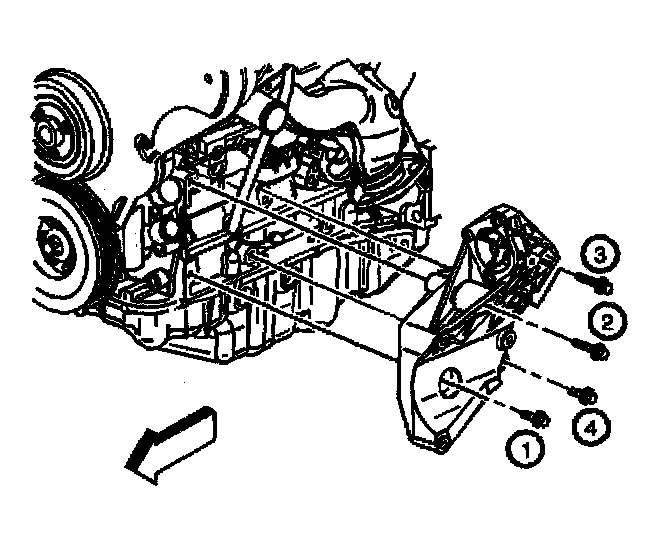 3
2
4
1