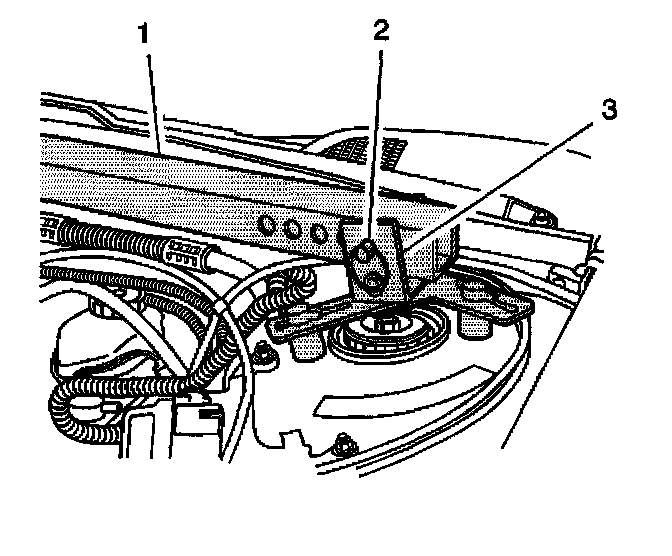 1
2
3