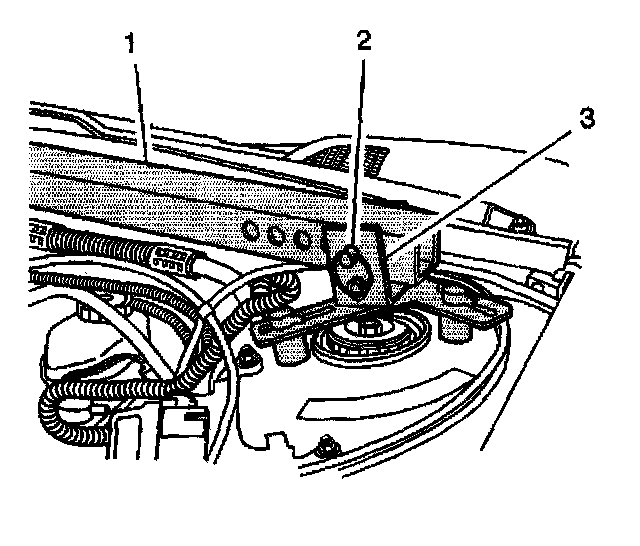 1
2
3