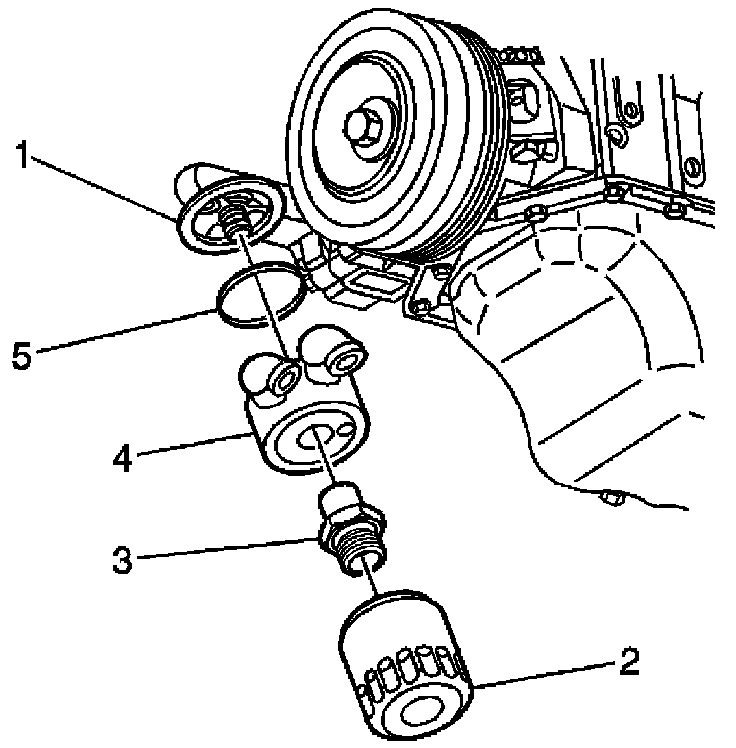 1
5
4
3
2