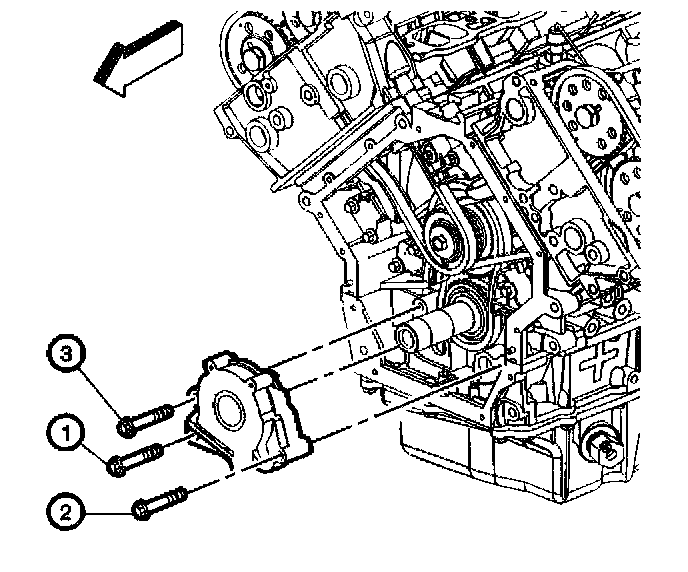 3
1
2