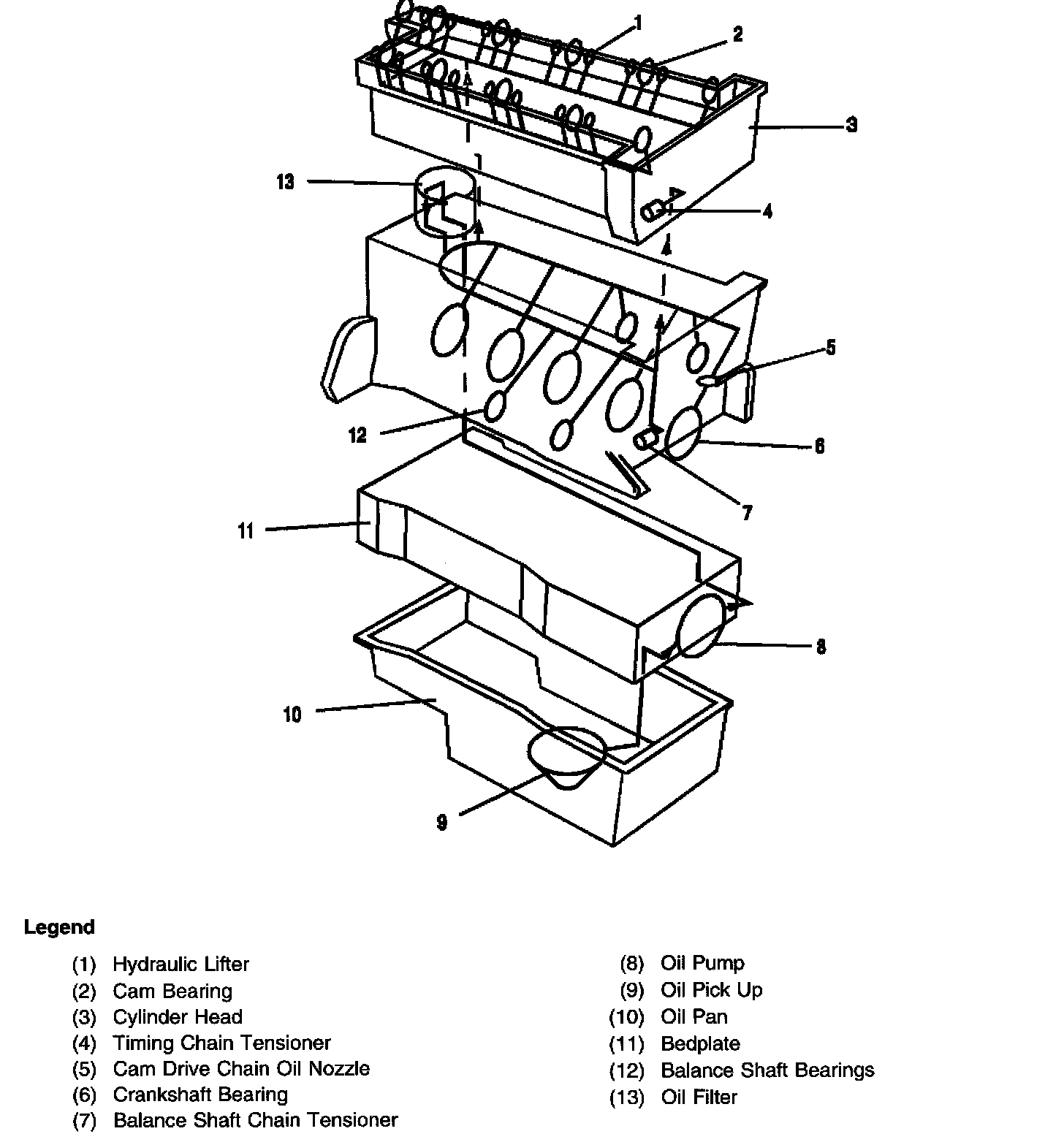 1
2
3
13
4
5
12
6
7
11
8
10
9

Legend

(1) Hydraulic Lifter
(2) Cam Bearing
(3) Cylinder Head
(4) Timing Chain Tensioner
(5) Cam Drive Chain Oil Nozzle
(6) Crankshaft Bearing
(7) Balance Shaft Chain Tensioner

(8) Oil Pump
(9) Oil Pick Up
(10) Oil Pan
(11) Bedplate
(12) Balance Shaft Bearings
(13) Oil Filter