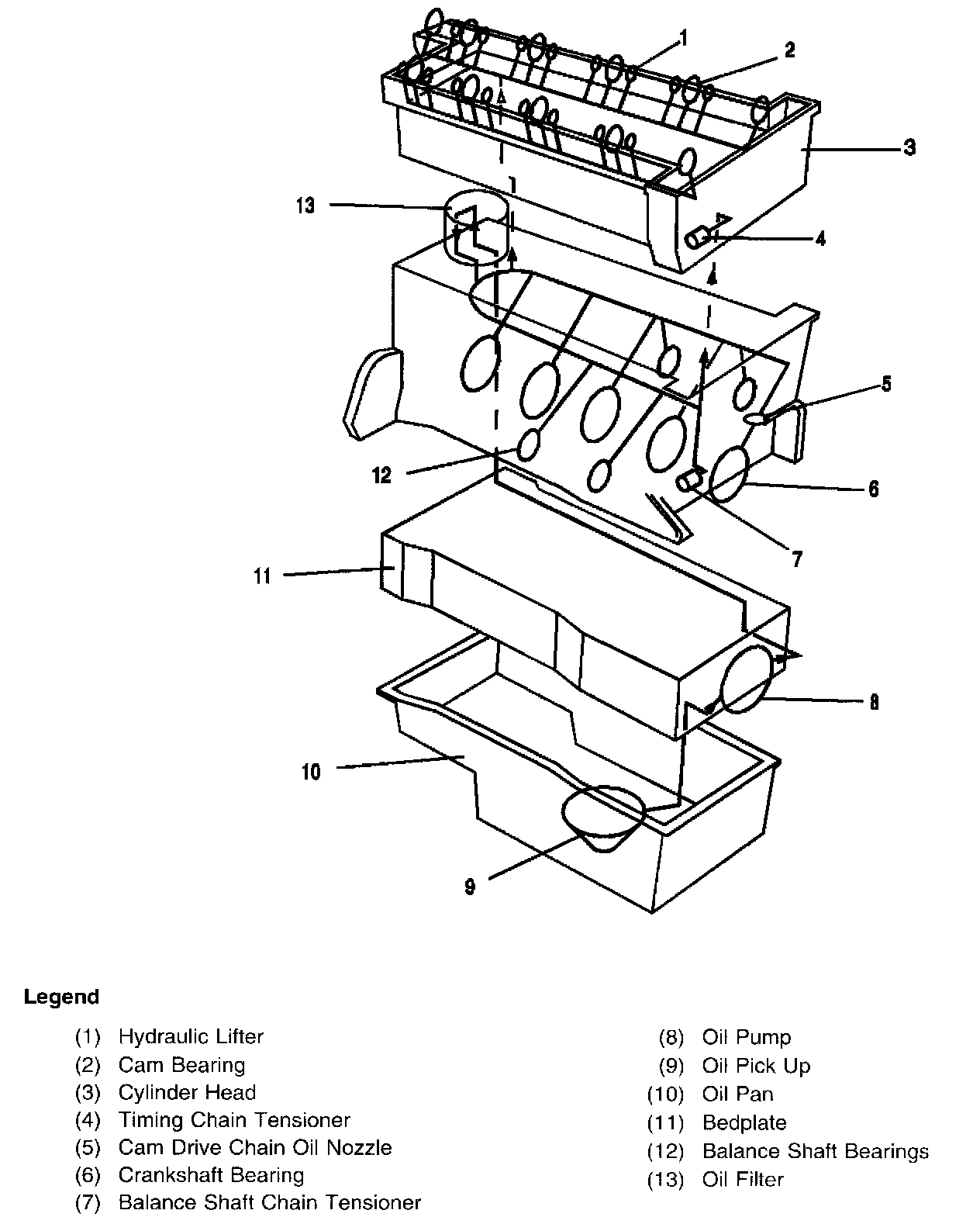 1
2
3
13
4
5
12
6
7
11
8
10
9

Legend

(1) Hydraulic Lifter
(2) Cam Bearing
(3) Cylinder Head
(4) Timing Chain Tensioner
(5) Cam Drive Chain Oil Nozzle
(6) Crankshaft Bearing
(7) Balance Shaft Chain Tensioner

(8) Oil Pump
(9) Oil Pick Up
(10) Oil Pan
(11) Bedplate
(12) Balance Shaft Bearings
(13) Oil Filter