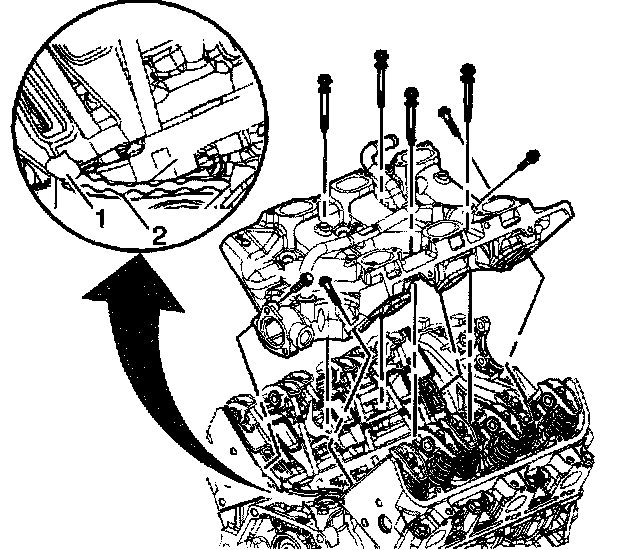 1
2