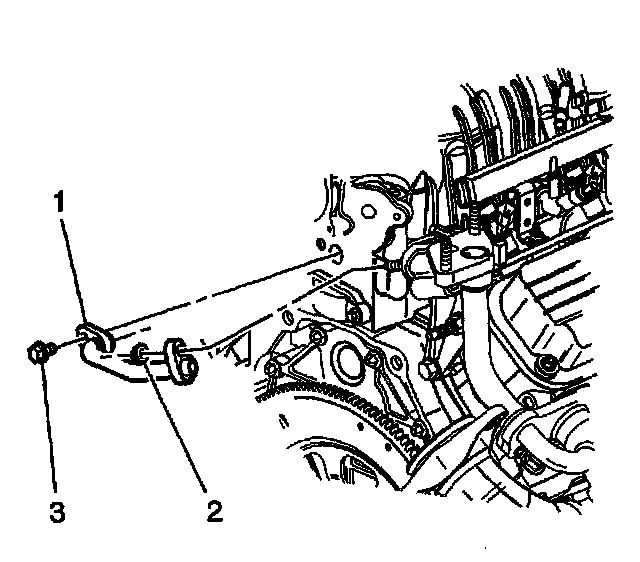 1

3

2