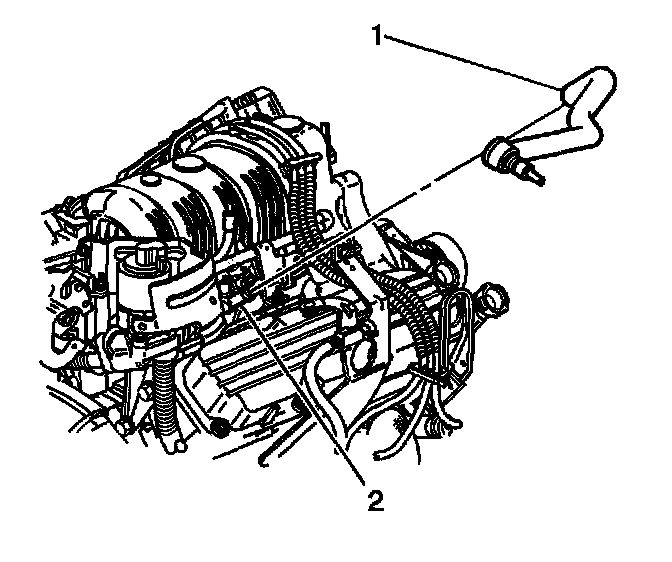 1

2